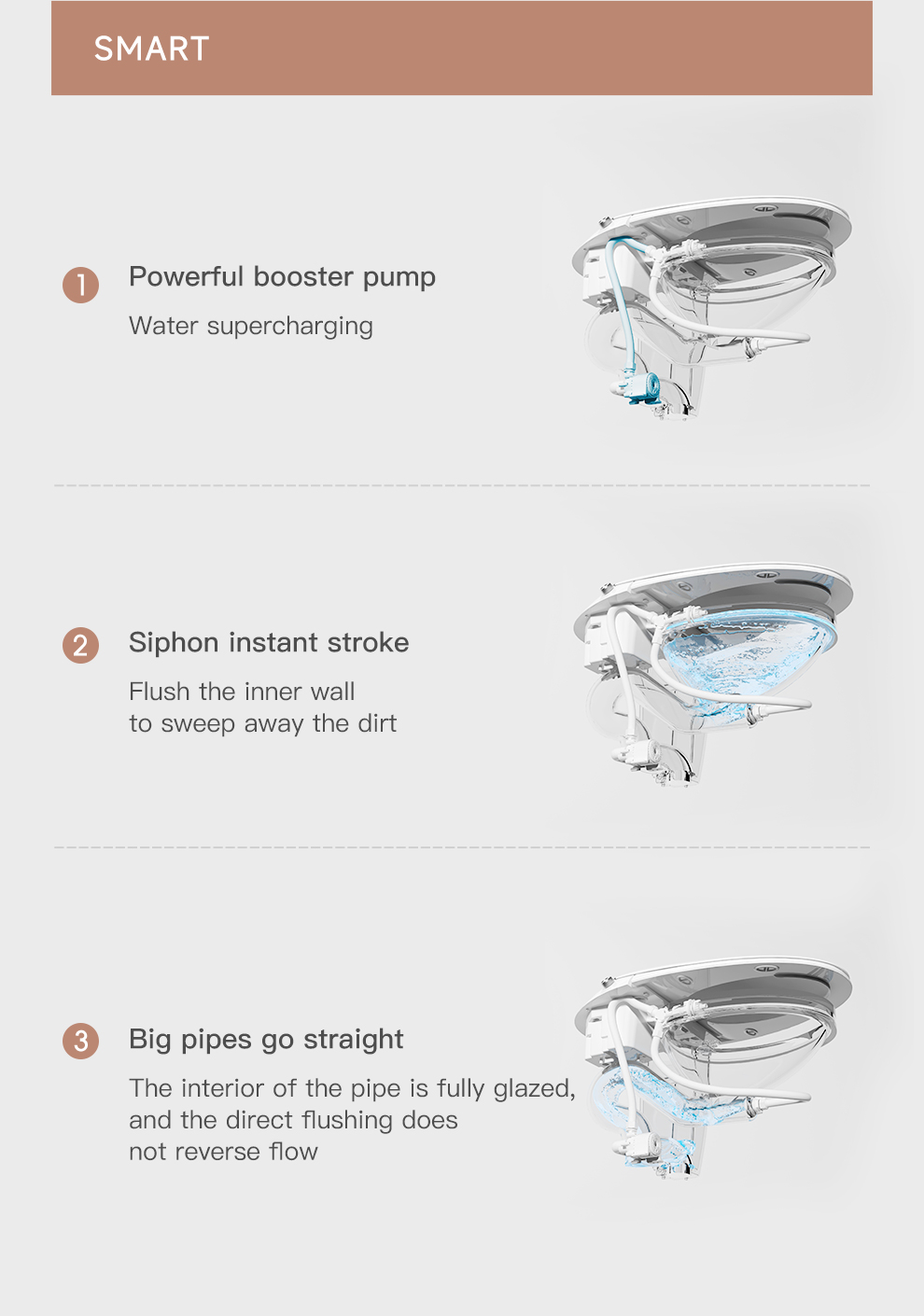 SMART

1 Powerful booster pump

Water supercharging

2 Siphon instant stroke

Flush the inner wall to sweep away the dirt

3 Big pipes go straight

The interior of the pipe is fully glazed, and the direct flushing does not reverse flow