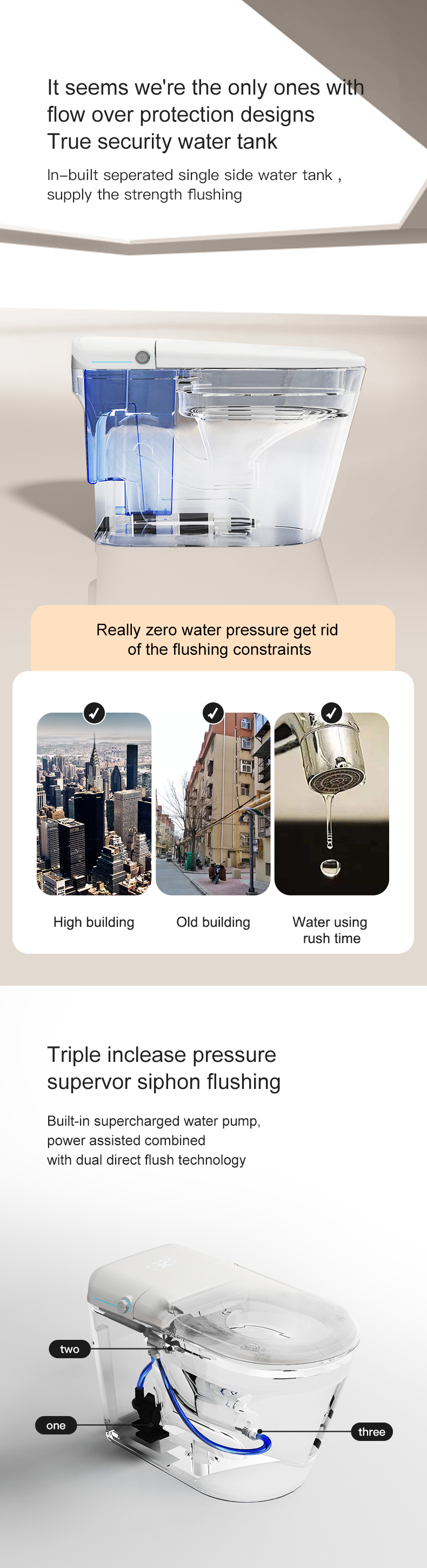 It seems we're the only ones with flow over protection designs
True security water tank

In–built seperated single side water tank , supply the strength flushing

Really zero water pressure get rid of the flushing constraints

High building

Old building

Water using rush time

Triple inclease pressure supervor siphon flushing

Built-in supercharged water pump, power assisted combined with dual direct flush technology

two

one

three