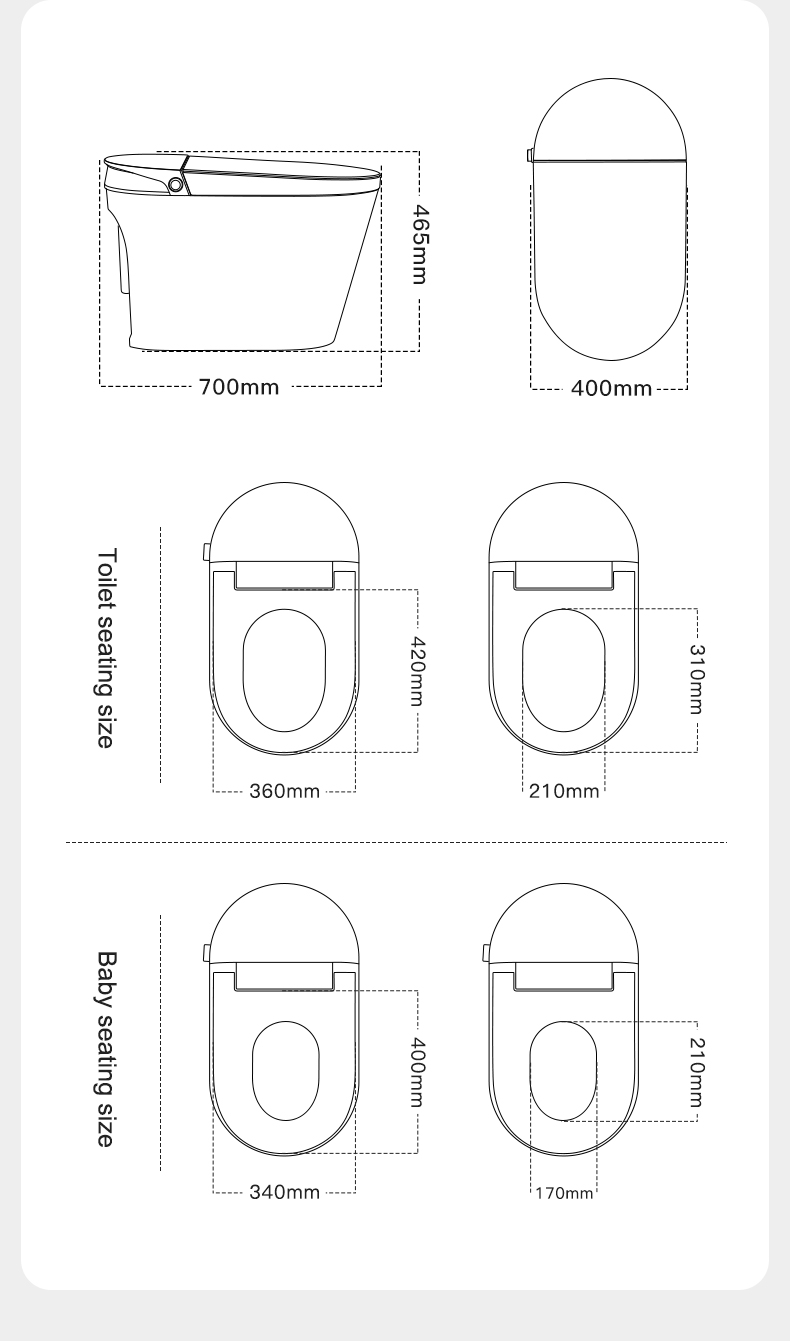 465mm

700mm

400mm

Toilet seating size

420mm

360mm

310mm

210mm

Baby seating size

400mm

340mm

210mm

170mm