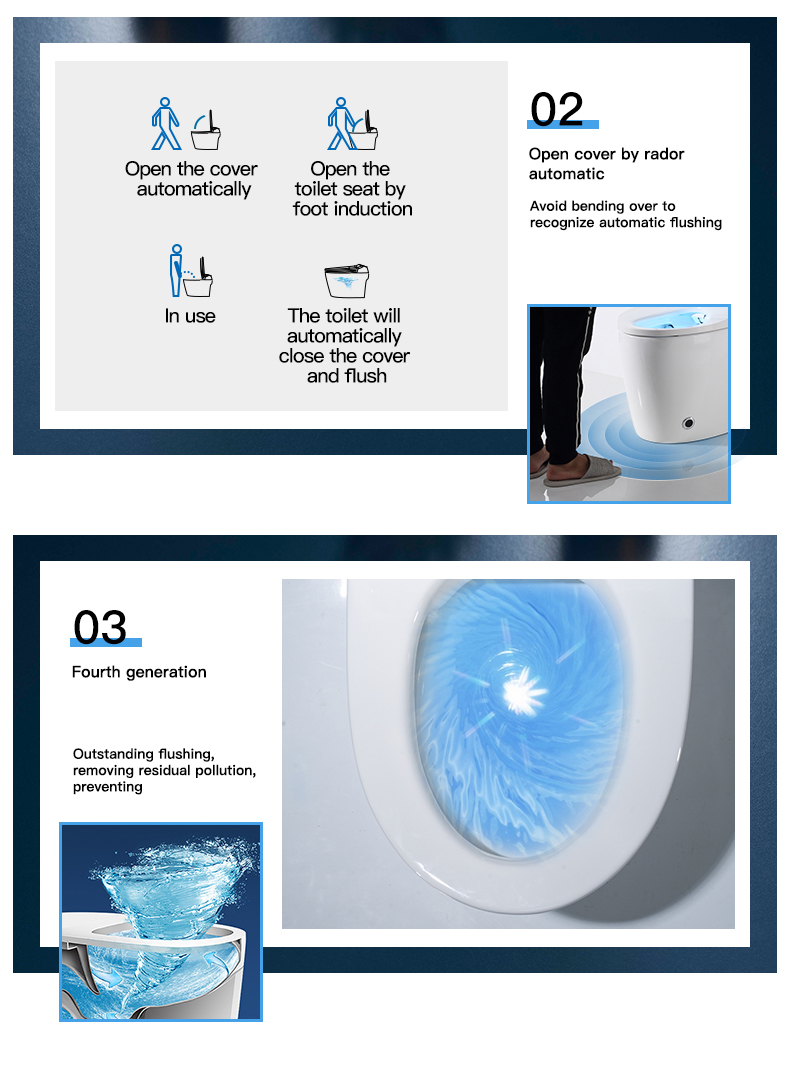 Open the cover automatically

Open the toilet seat by foot induction

In use

The toilet will automatically close the cover and flush

02

Open cover by rador automatic

Avoid bending over to recognize automatic flushing

03

Fourth generation

Outstanding flushing, removing residual pollution, preventing